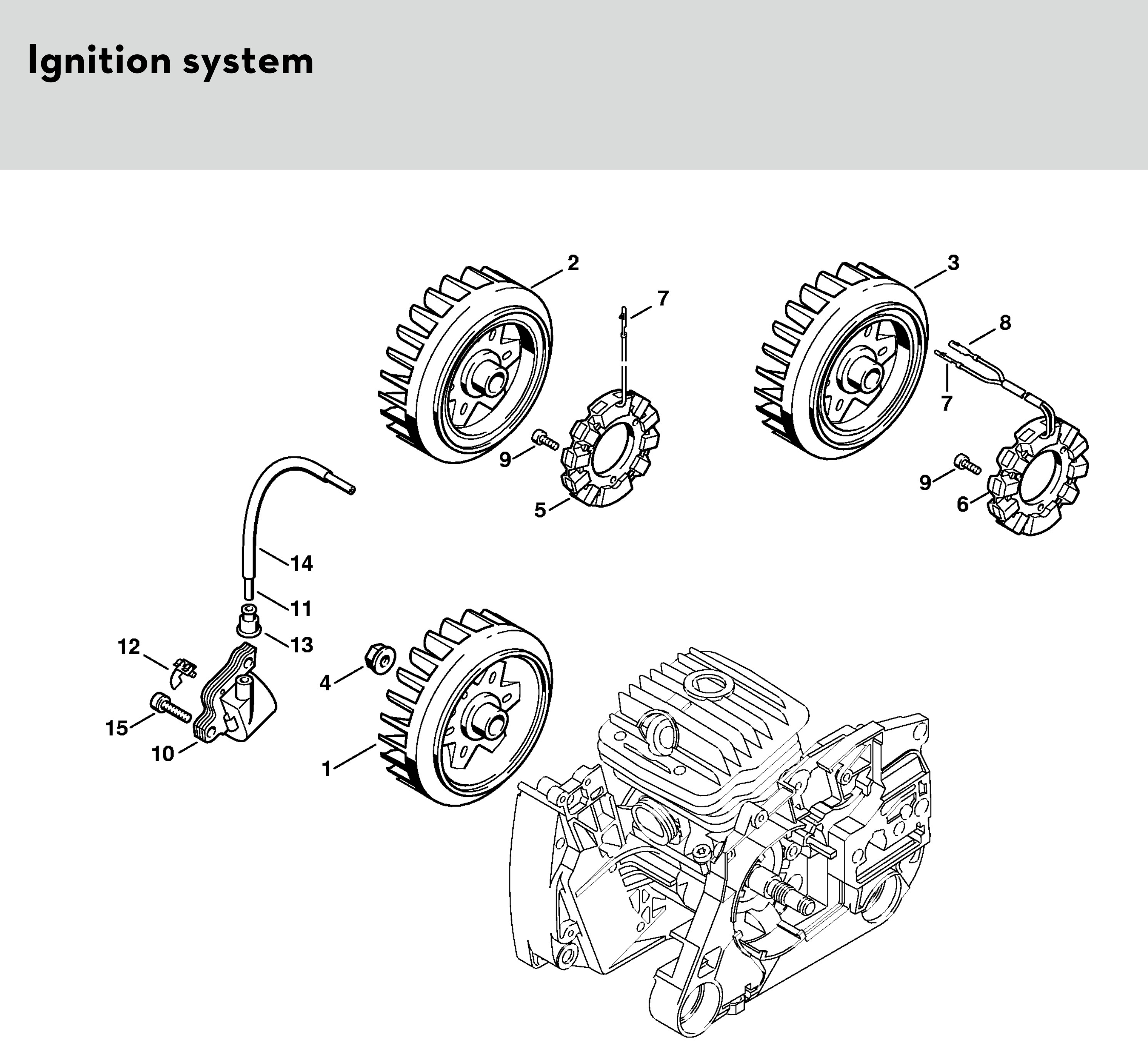 Ignition system

2
7
3
8
7
9
5
9
6
14
11
13
12
4
15
10
1